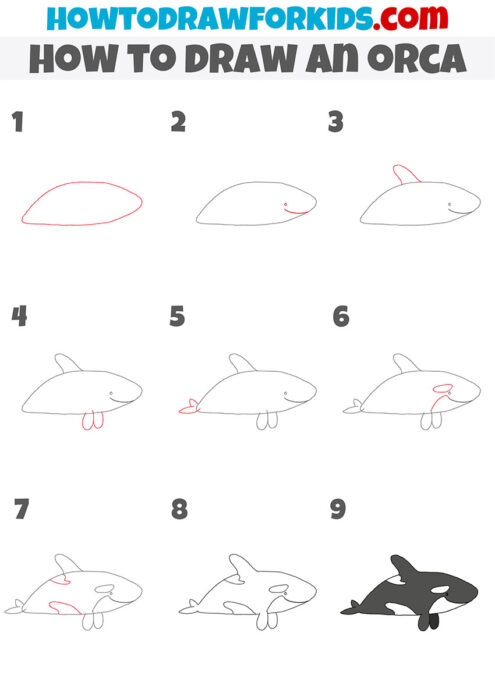 HOWTODRAWFORKIDS.com
HOW TO DRAW AN ORCA

1

2

3

4

5

6

7

8

9