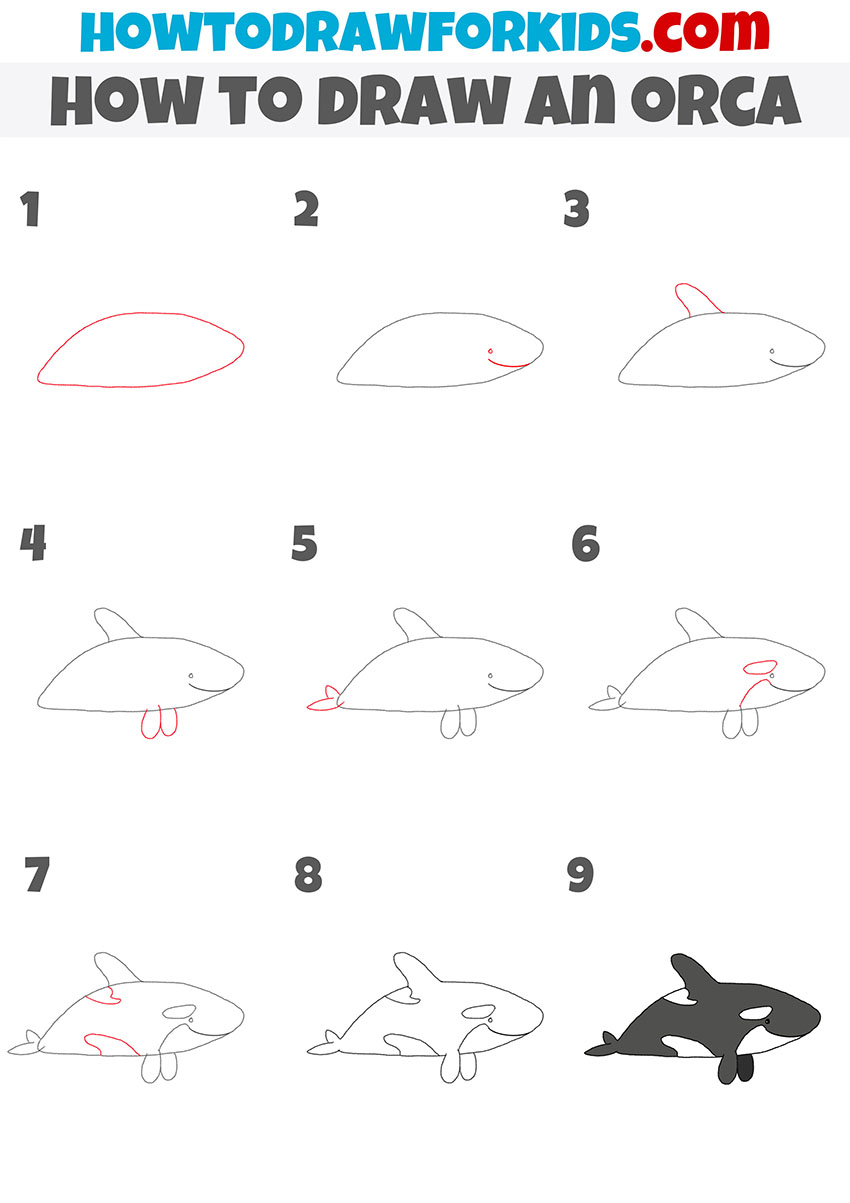 HOWTODRAWFORKIDS.com

HOW TO DRAW AN ORCA

1

2

3

4

5

6

7

8

9