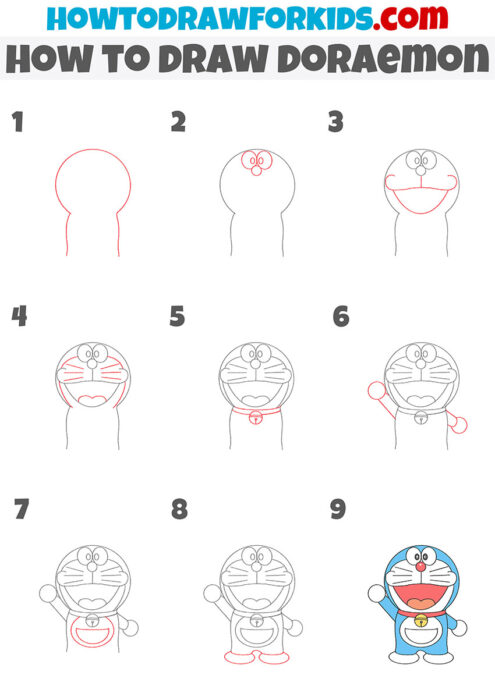 HOWTODRAWFORKIDS.com
HOW TO DRAW DORAEMON

1

2

3

4

5

6

7

8

9