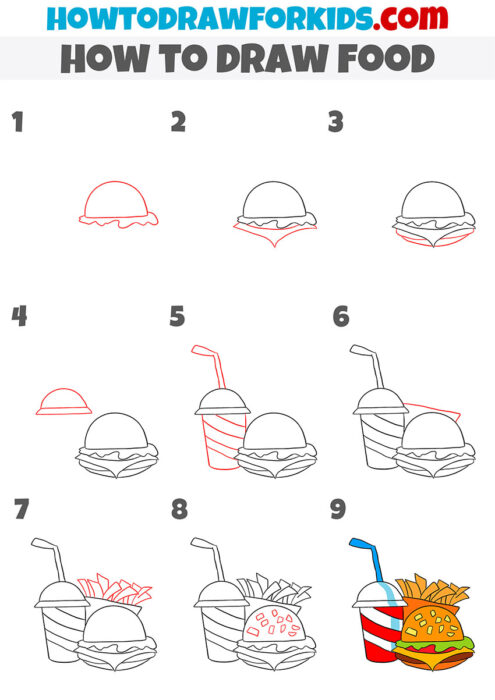 HOWTODRAWFORKIDS.com
HOW TO DRAW FOOD

1

2

3

4

5

6

7

8

9