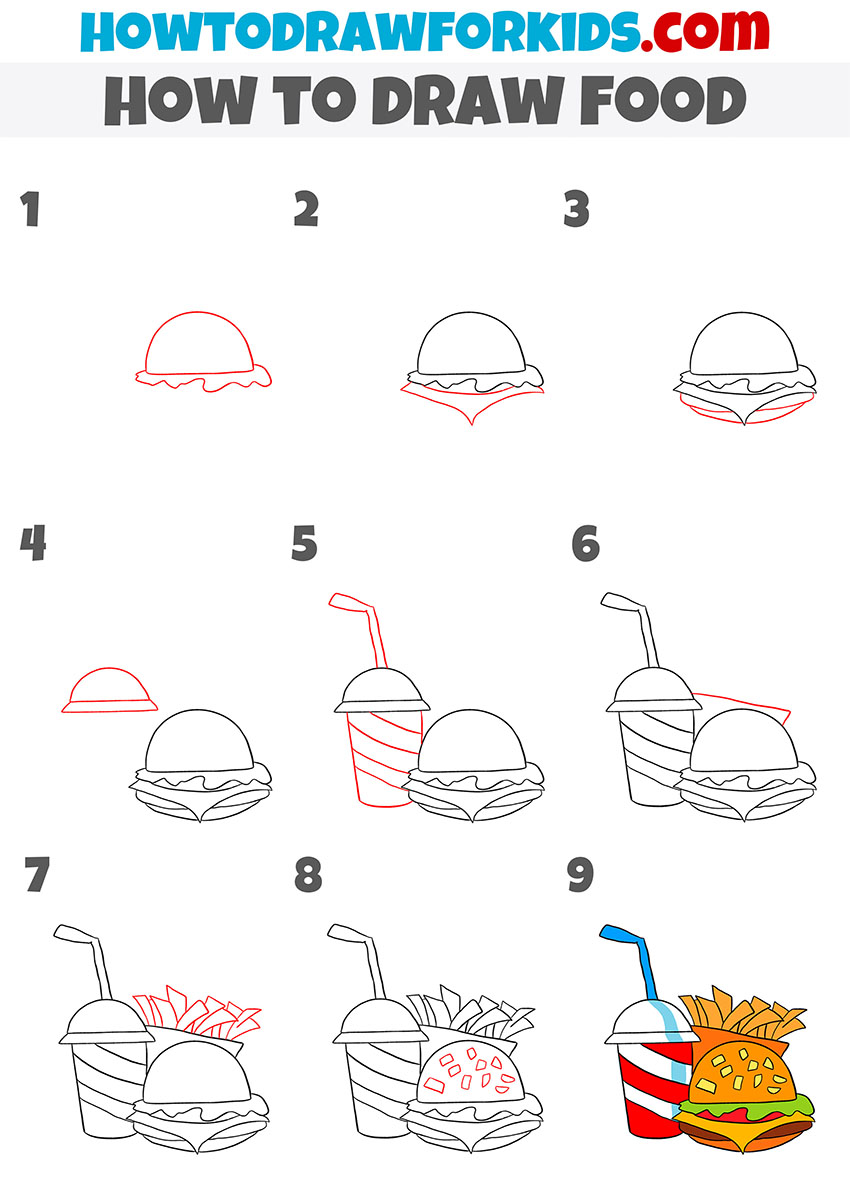 HOWTODRAWFORKIDS.com
HOW TO DRAW FOOD

1

2

3

4

5

6

7

8

9