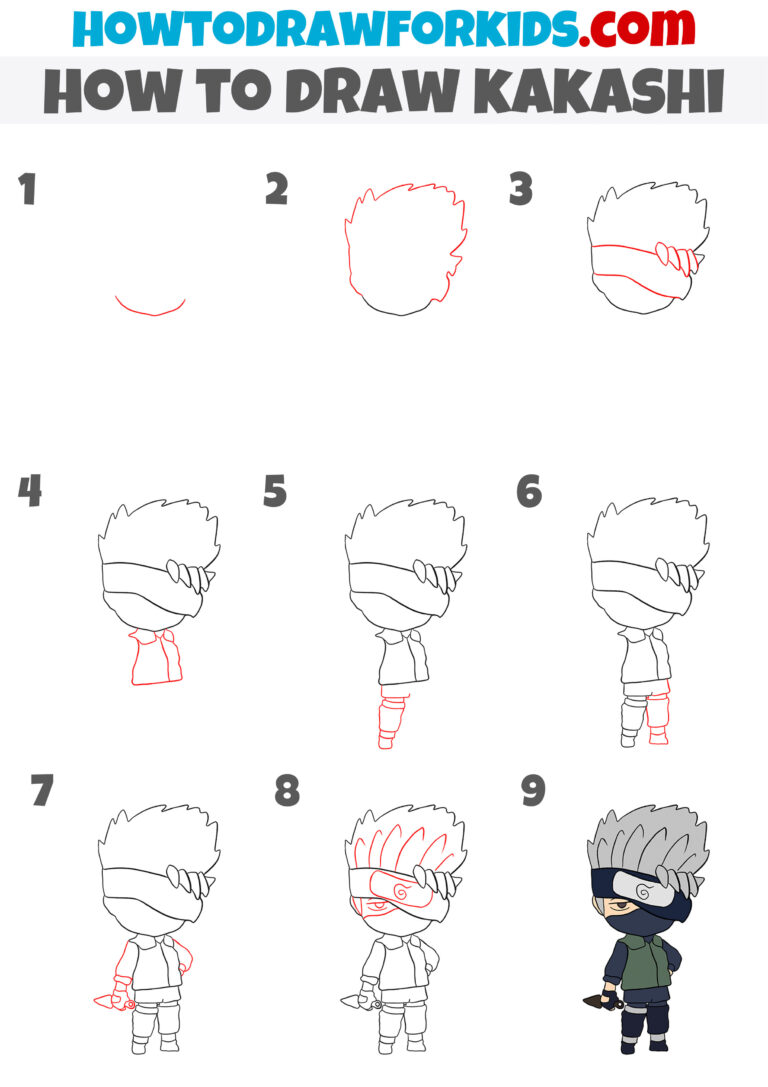 HOWTODRAWFORKIDS.com
HOW TO DRAW KAKASHI

1

2

3

4

5

6

7

8

9