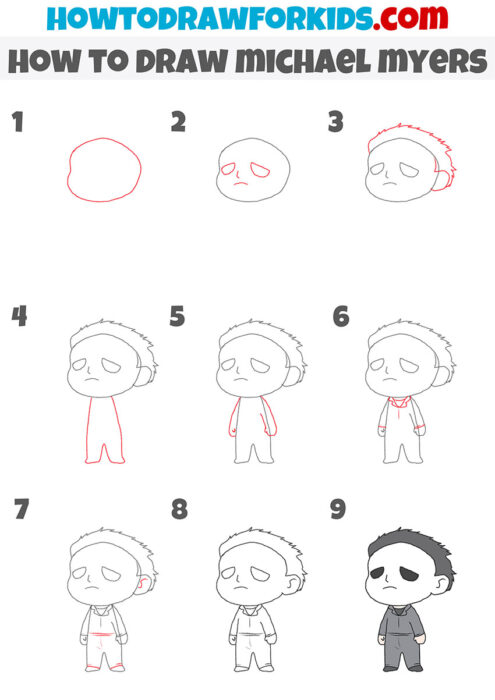 HOWTODRAWFORKIDS.com

HOW TO DRAW MICHAEL MYERS

1

2

3

4

5

6

7

8

9