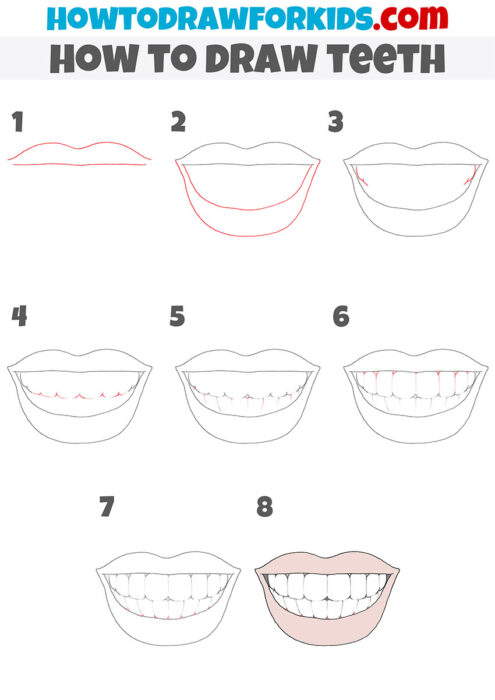 HOWTODRAWFORKIDS.com

HOW TO DRAW TEETH

1

2

3

4

5

6

7

8