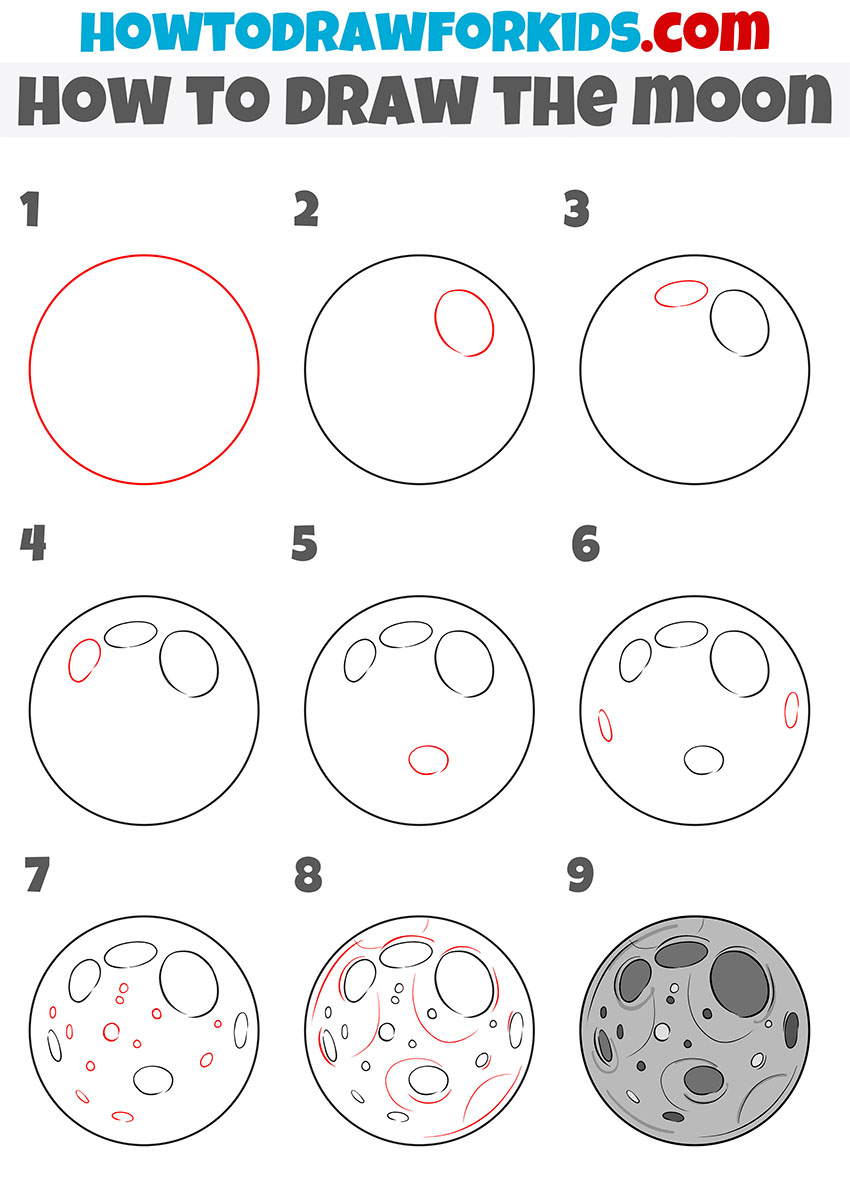 HOWTODRAWFORKIDS.com
HOW TO DRAW THE MOON

1

2

3

4

5

6

7

8

9