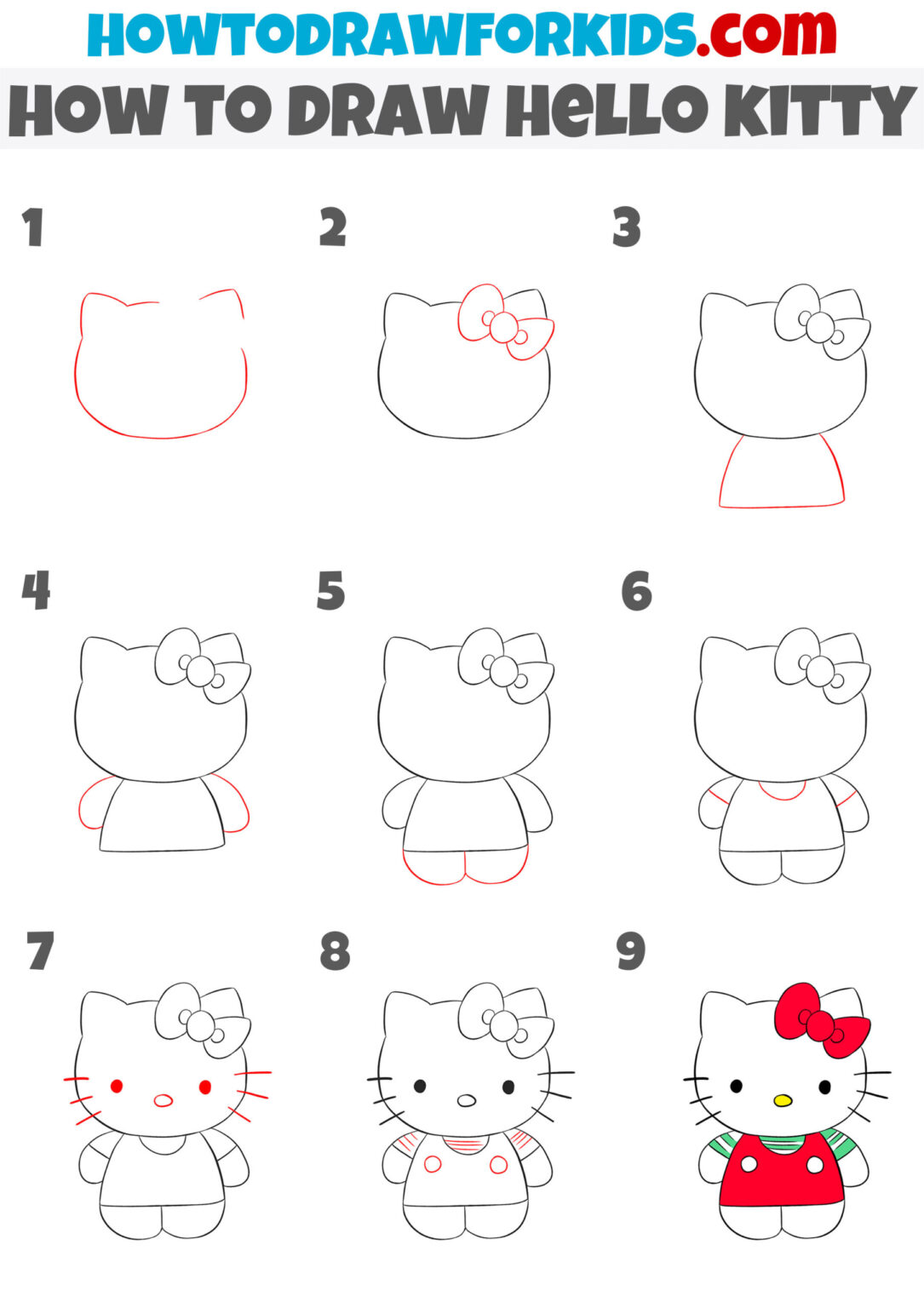 HOWTODRAWFORKIDS.com
HOW TO DRAW HELLO KITTY

1
2
3
4
5
6
7
8
9