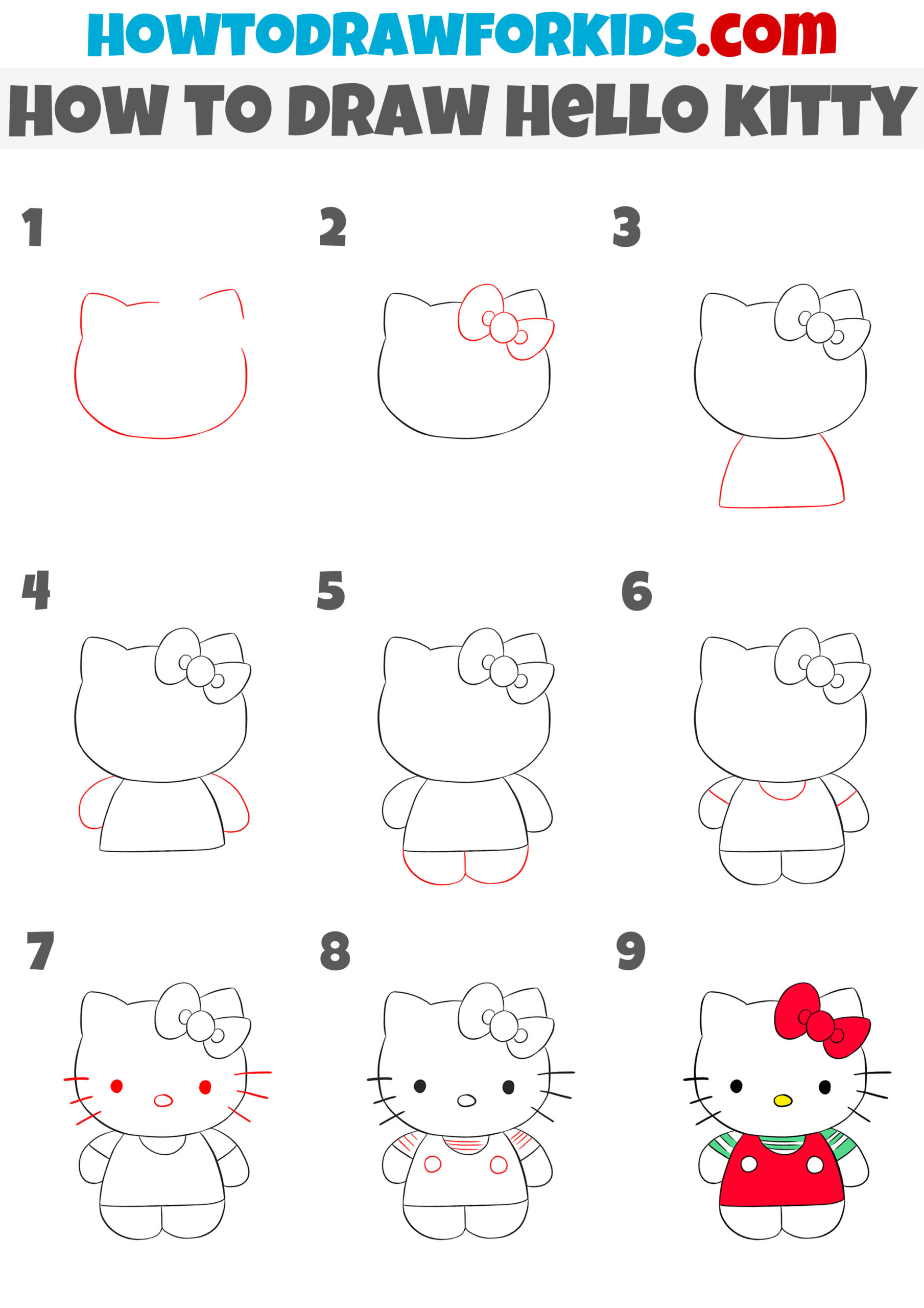 HOWTODRAWFORKIDS.com

HOW TO DRAW HELLO KITTY

1

2

3

4

5

6

7

8

9