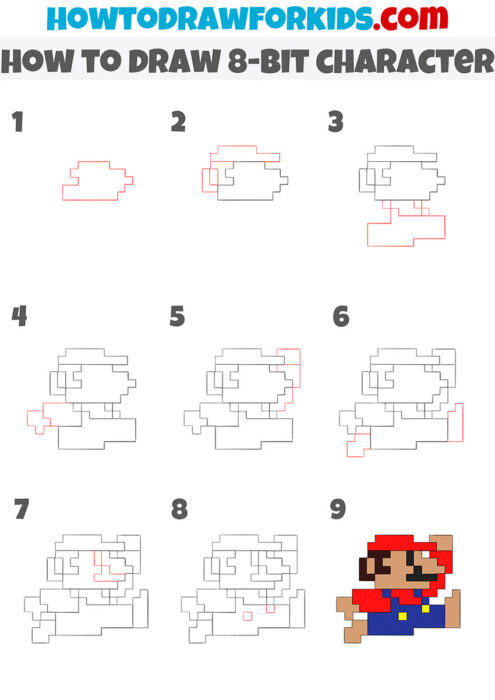 HOWTODRAWFORKIDS.com

HOW TO DRAW 8-BIT CHARACTER

1

2

3

4

5

6

7

8

9