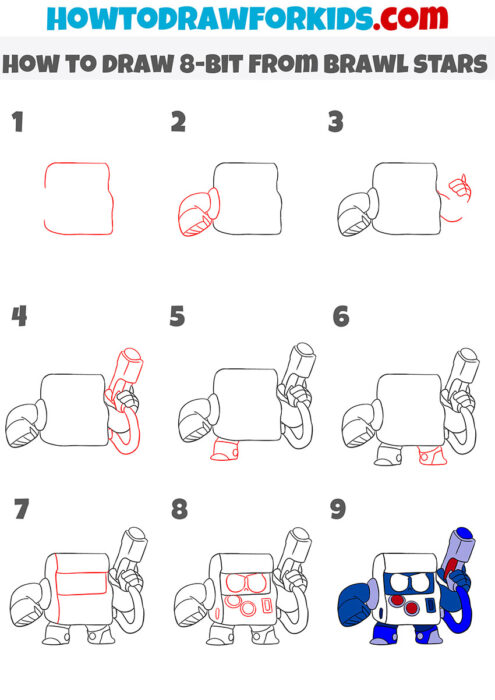 HOWTODRAWFORKIDS.com

HOW TO DRAW 8-BIT FROM BRAWL STARS

1

2

3

4

5

6

7

8

9