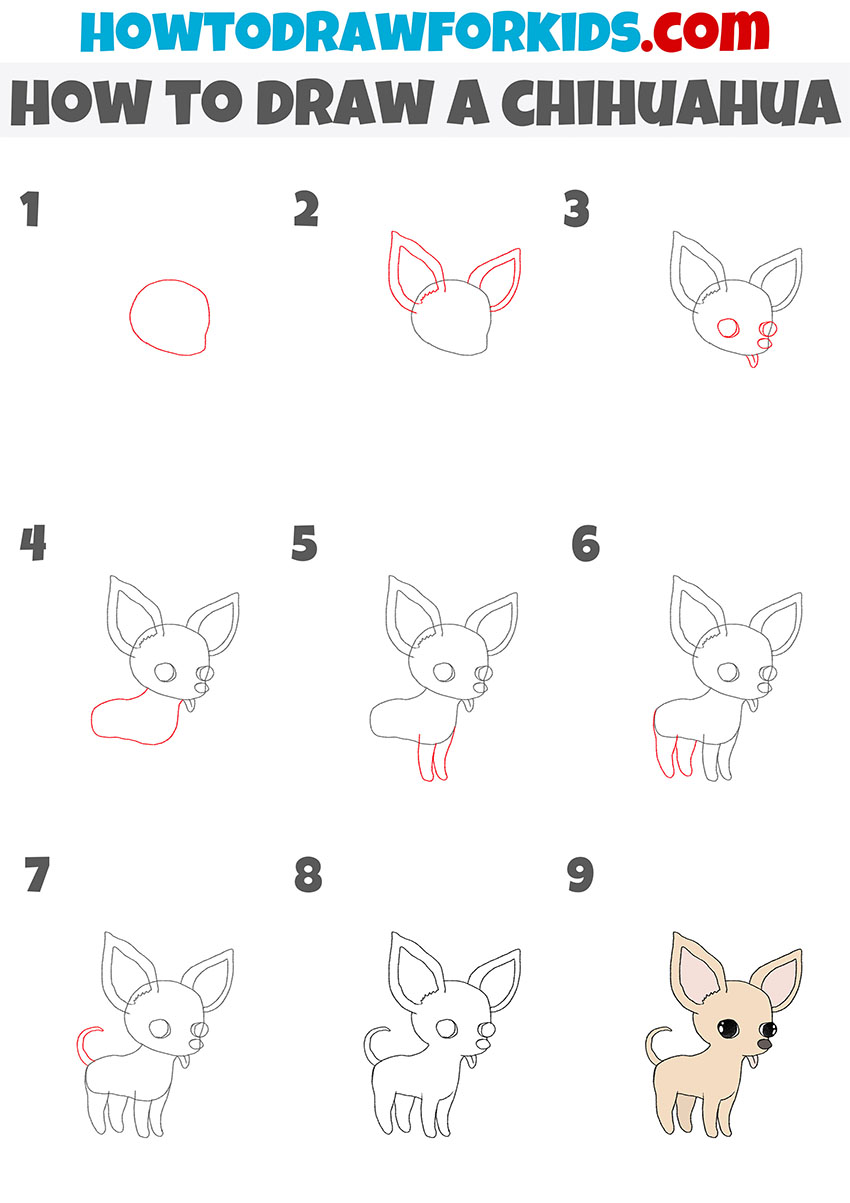 HOWTODRAWFORKIDS.com

HOW TO DRAW A CHIHUAHUA

1

2

3

4

5

6

7

8

9