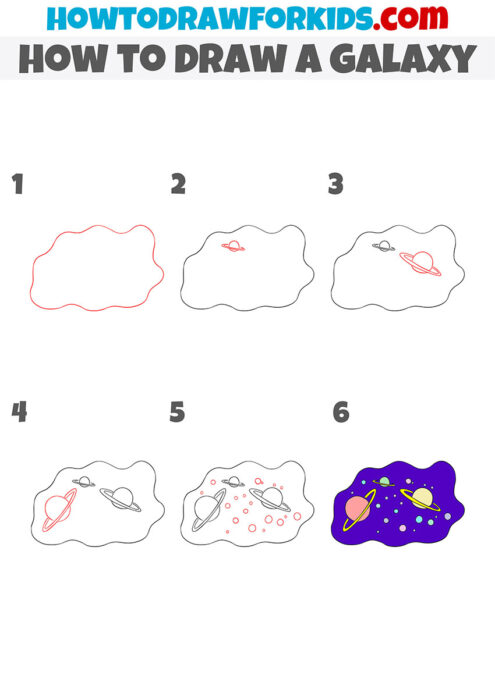 HOWTODRAWFORKIDS.com
HOW TO DRAW A GALAXY

1

2

3

4

5

6