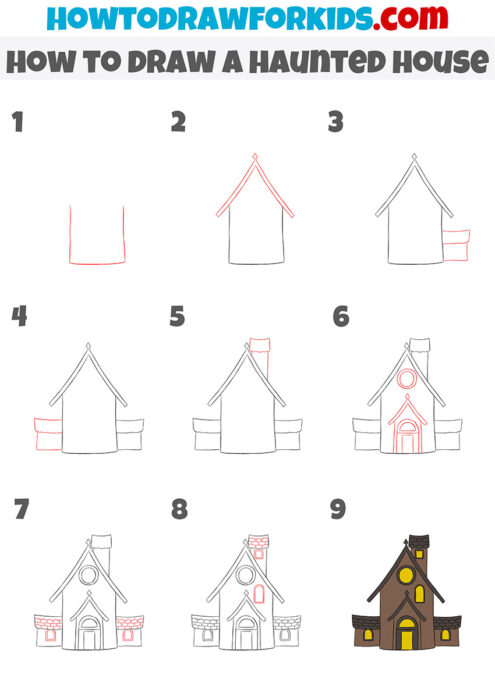 HOWTODRAWFORKIDS.com

HOW TO DRAW A HAUNTED HOUSE

1

2

3

4

5

6

7

8

9