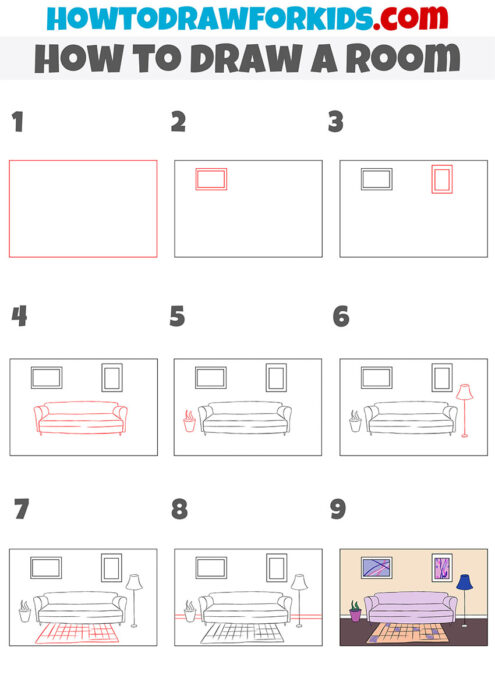 HOWTODRAWFORKIDS.com
HOW TO DRAW A ROOM

1

2

3

4

5

6

7

8

9