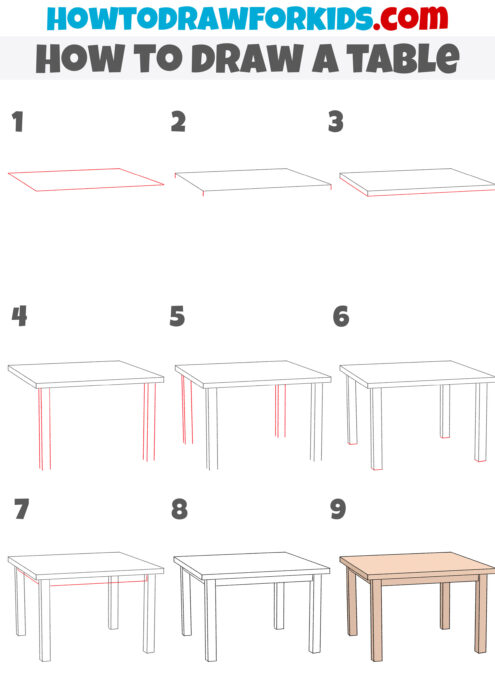 HOWTODRAWFORKIDS.com
HOW TO DRAW A TABLE

1

2

3

4

5

6

7

8

9