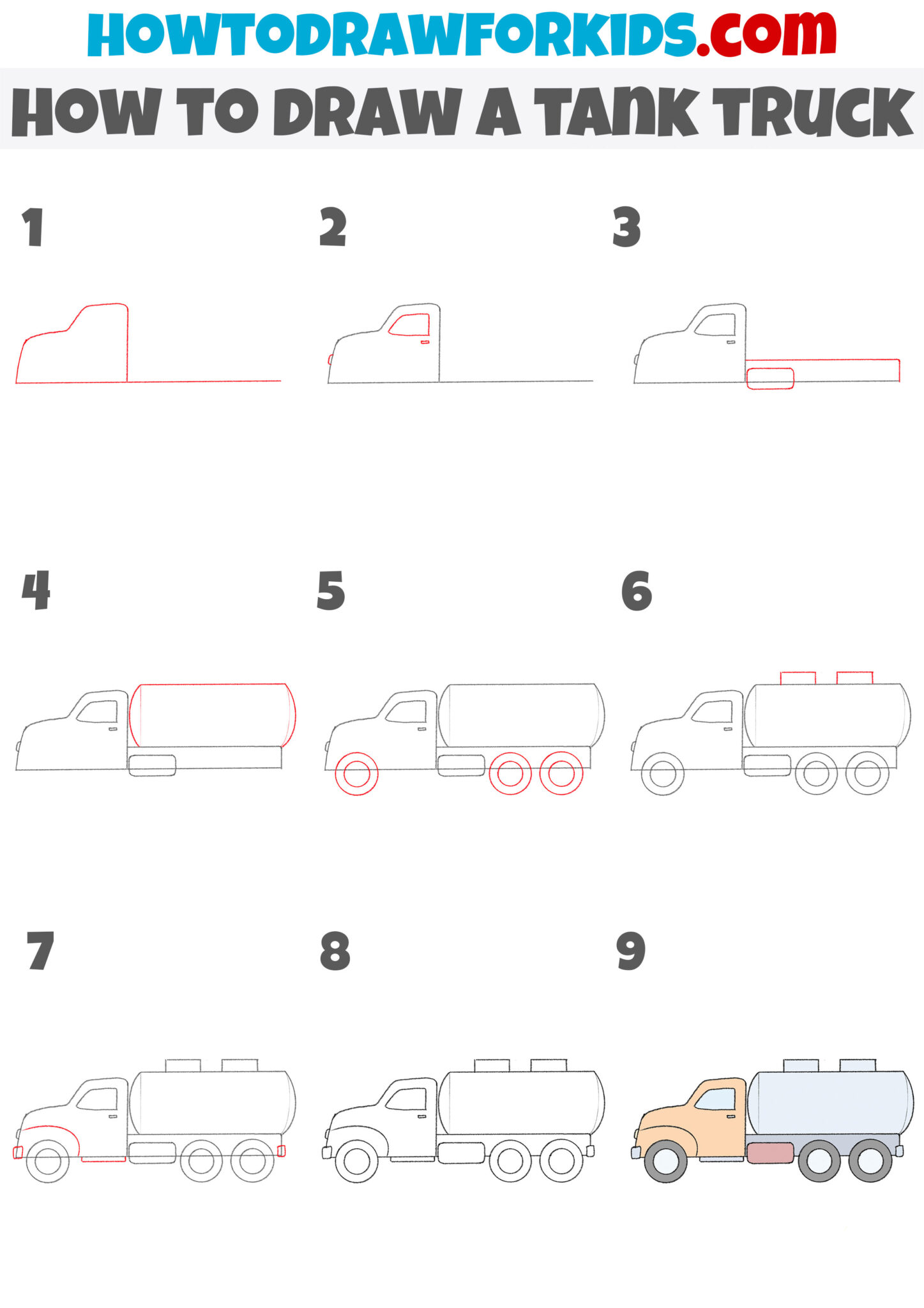 HOWTODRAWFORKIDS.com

HOW TO DRAW A TANK TRUCK

1

2

3

4

5

6

7

8

9