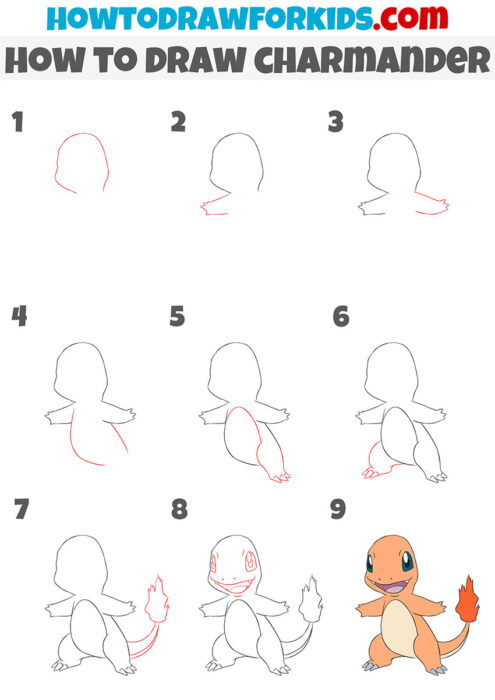 HOWTODRAWFORKIDS.com
HOW TO DRAW CHARMANDER

1

2

3

4

5

6

7

8

9