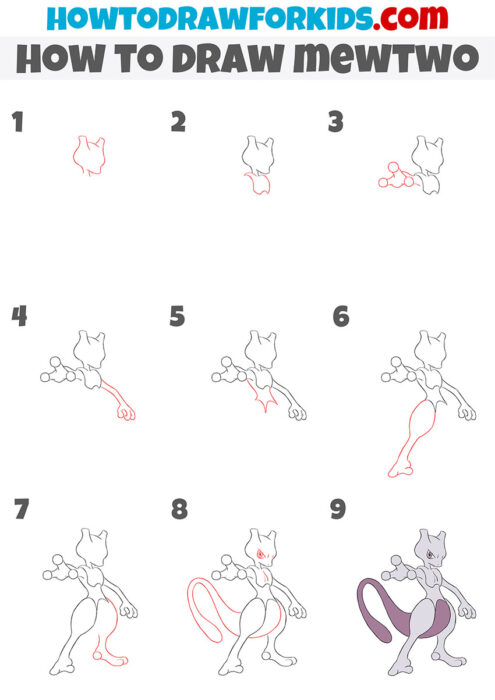 HOWTODRAWFORKIDS.com
HOW TO DRAW MEWTWO

1

2

3

4

5

6

7

8

9