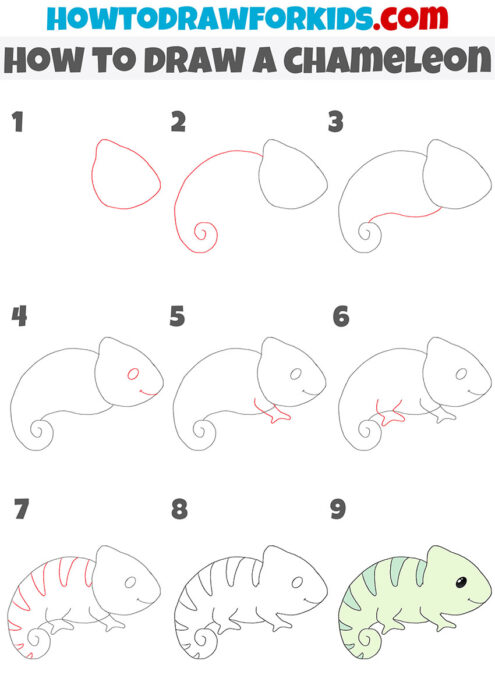 HOWTODRAWFORKIDS.com
HOW TO DRAW A CHAMELEON

1

2

3

4

5

6

7

8

9