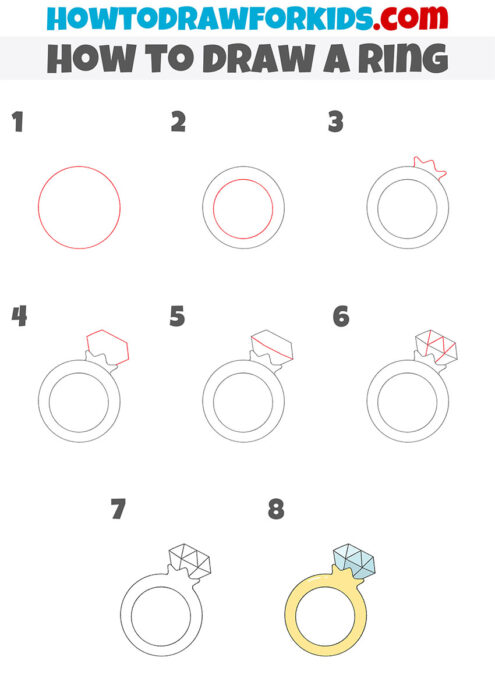 HOWTODRAWFORKIDS.com
HOW TO DRAW A RING

1

2

3

4

5

6

7

8