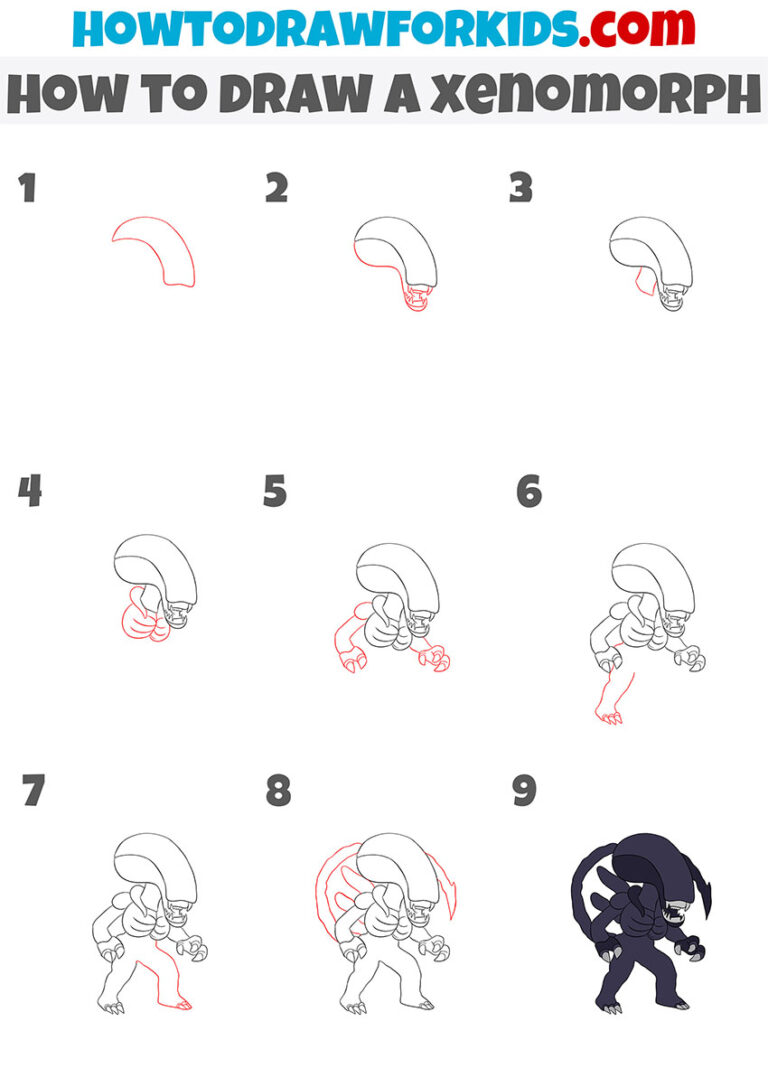 HOWTODRAWFORKIDS.com

HOW TO DRAW A XENOMORPH

1

2

3

4

5

6

7

8

9