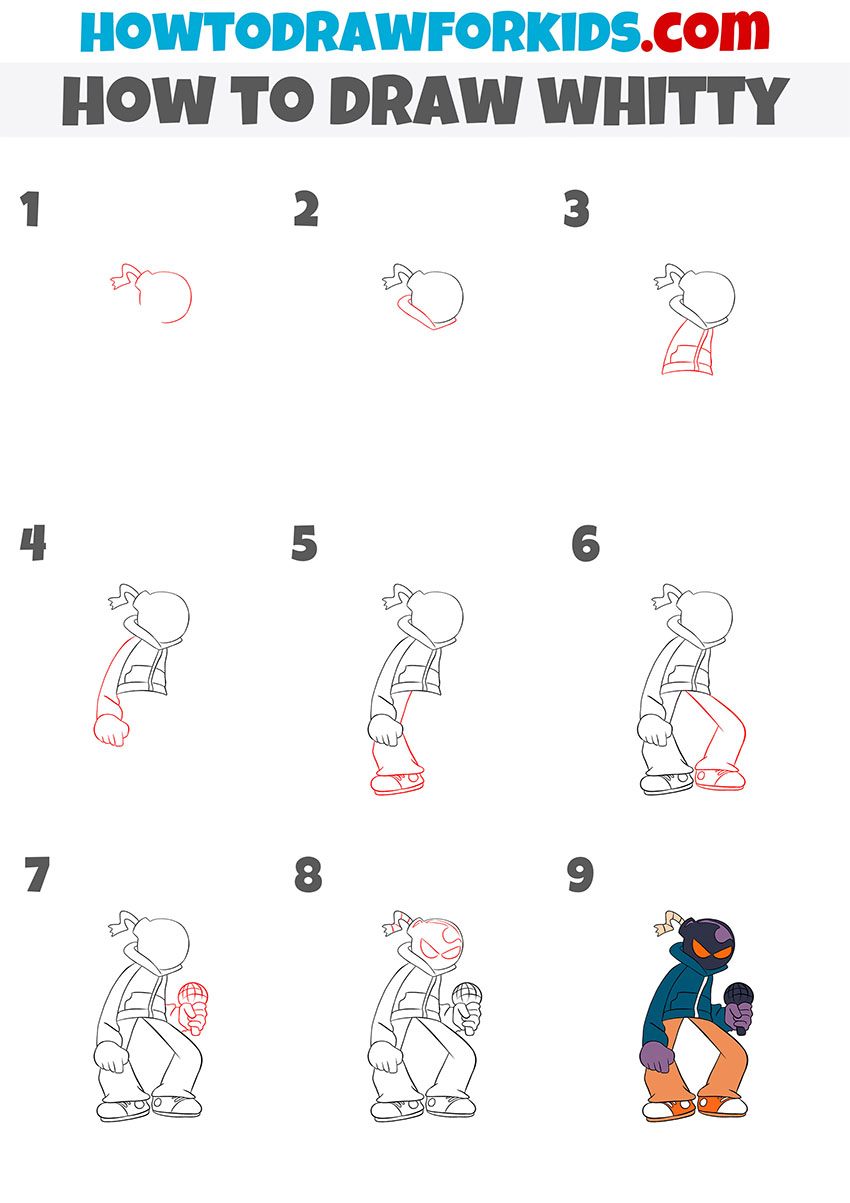 HOWTODRAWFORKIDS.com

HOW TO DRAW WHITTY

1

2

3

4

5

6

7

8

9