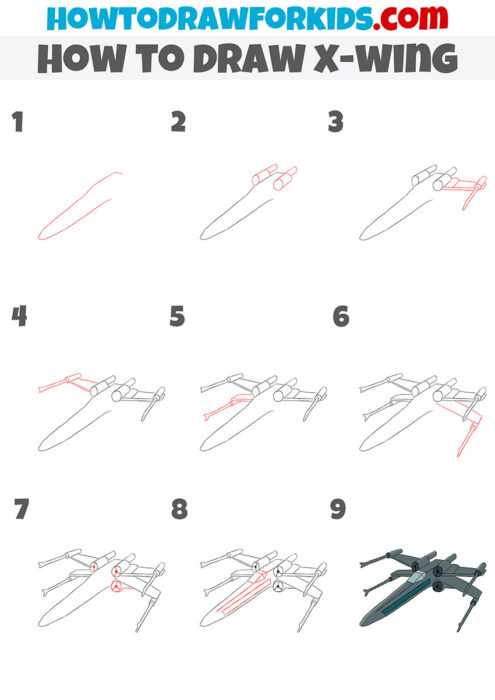 HOWTODRAWFORKIDS.com

HOW TO DRAW X-WING

1

2

3

4

5

6

7

8

9