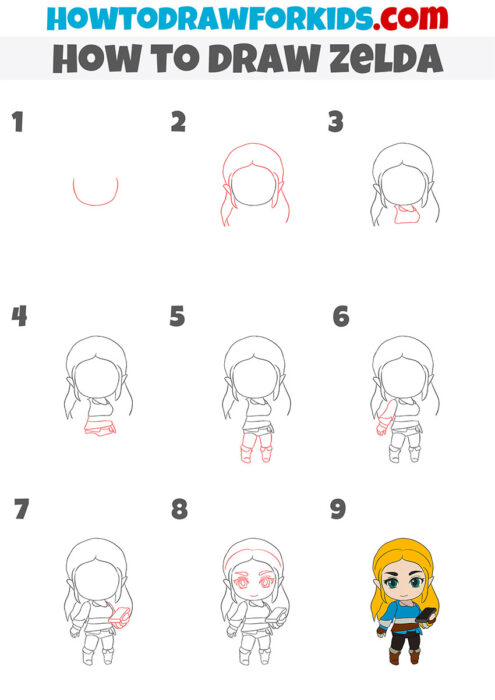 HOWTODRAWFORKIDS.com
HOW TO DRAW ZELDA

1
2
3
4
5
6
7
8
9