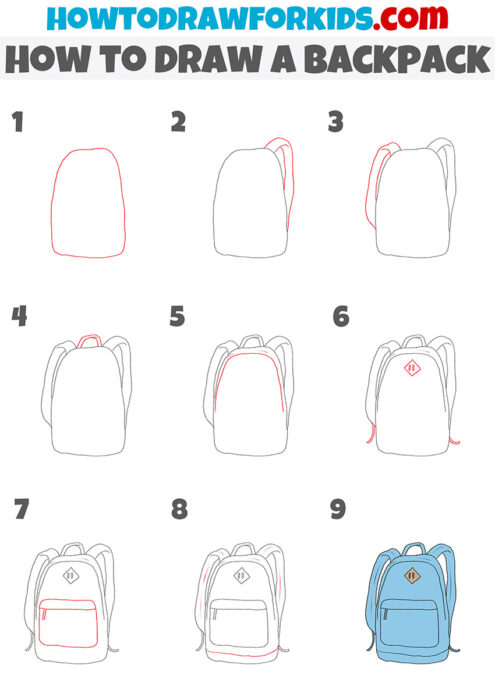 HOWTODRAWFORKIDS.com
HOW TO DRAW A BACKPACK

1

2

3

4

5

6

7

8

9