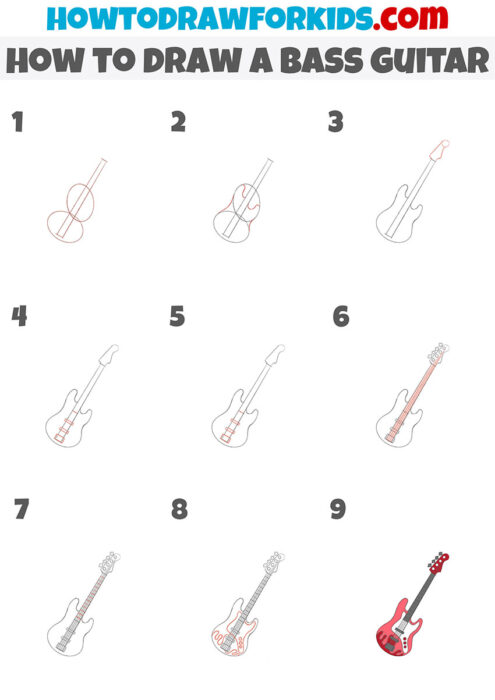 HOWTODRAWFORKIDS.com
HOW TO DRAW A BASS GUITAR

1

2

3

4

5

6

7

8

9