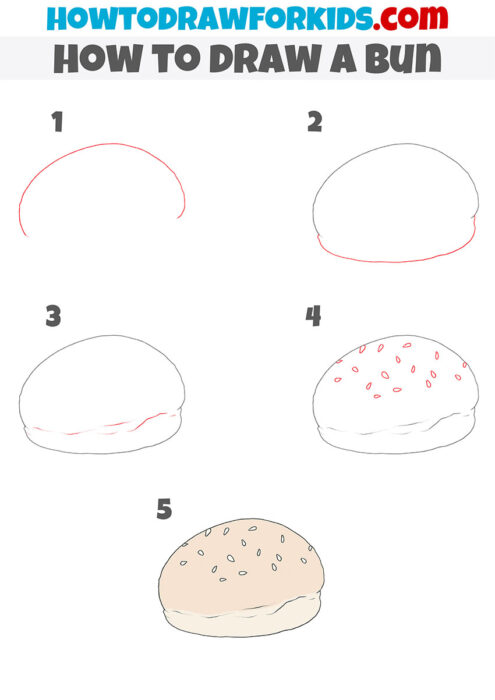 HOWTODRAWFORKIDS.com
HOW TO DRAW A BUN

1

2

3

4

5