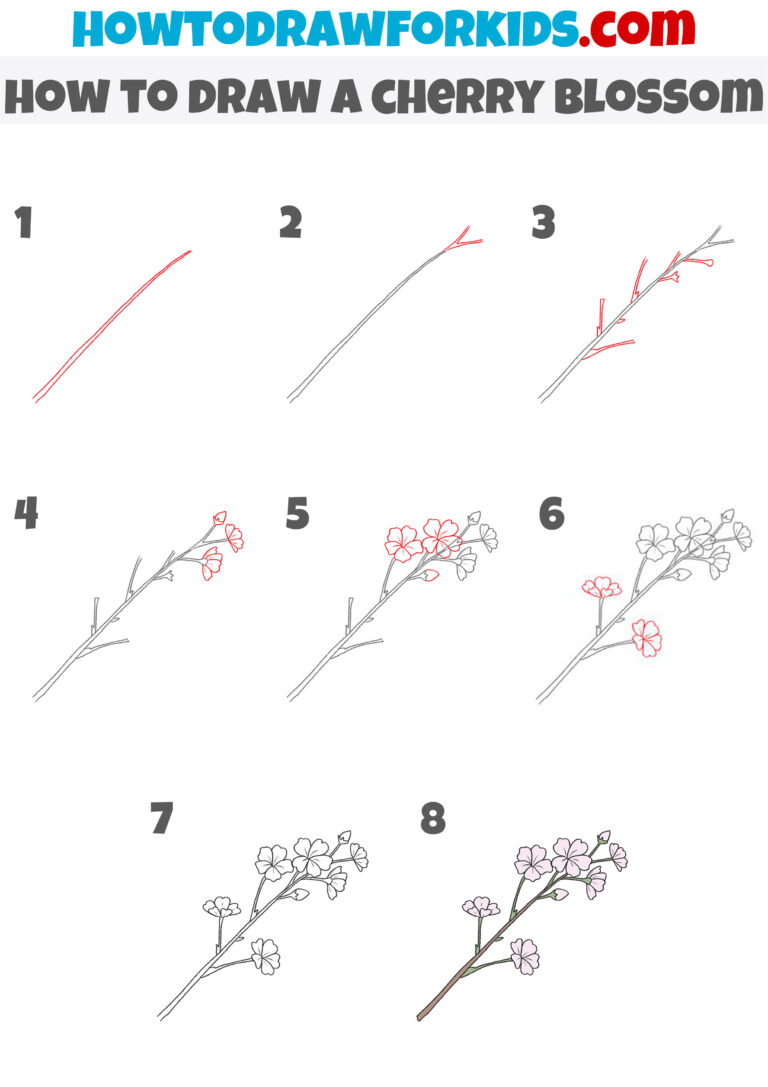 HOWTODRAWFORKIDS.com

HOW TO DRAW A CHERRY BLOSSOM

1

2

3

4

5

6

7

8