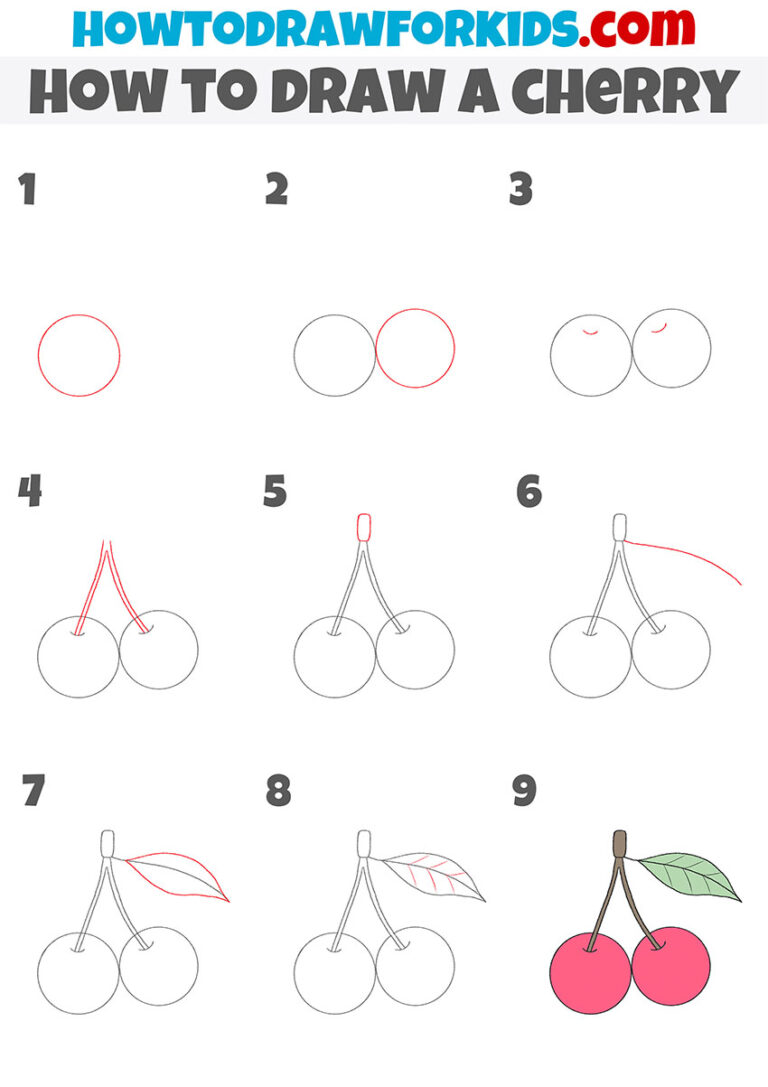 HOWTODRAWFORKIDS.com

HOW TO DRAW A CHERRY

1

2

3

4

5

6

7

8

9