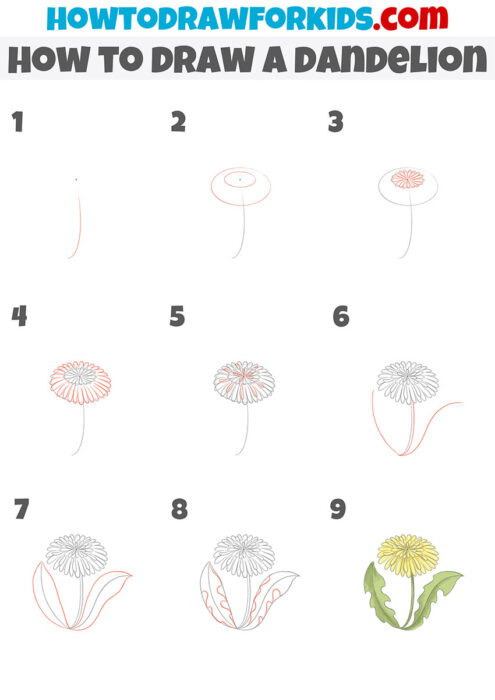 HOWTODRAWFORKIDS.com
HOW TO DRAW A DANDELION

1
2
3
4
5
6
7
8
9