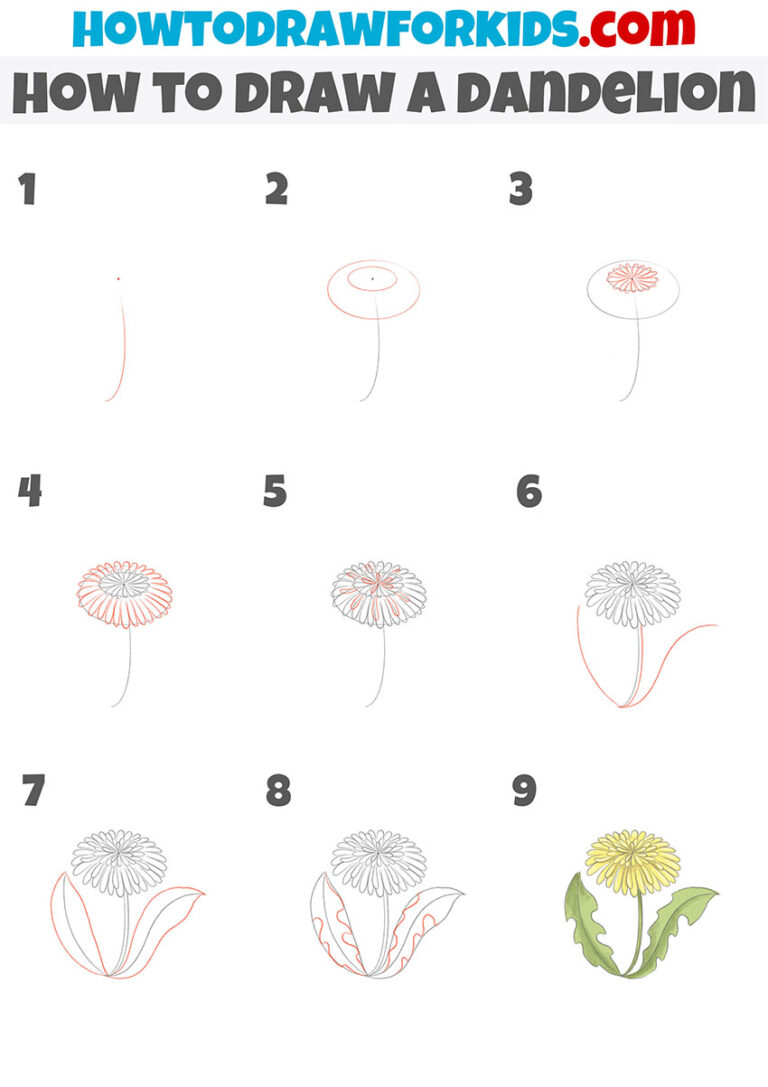 HOWTODRAWFORKIDS.com

HOW TO DRAW A DANDELION

1

2

3

4

5

6

7

8

9