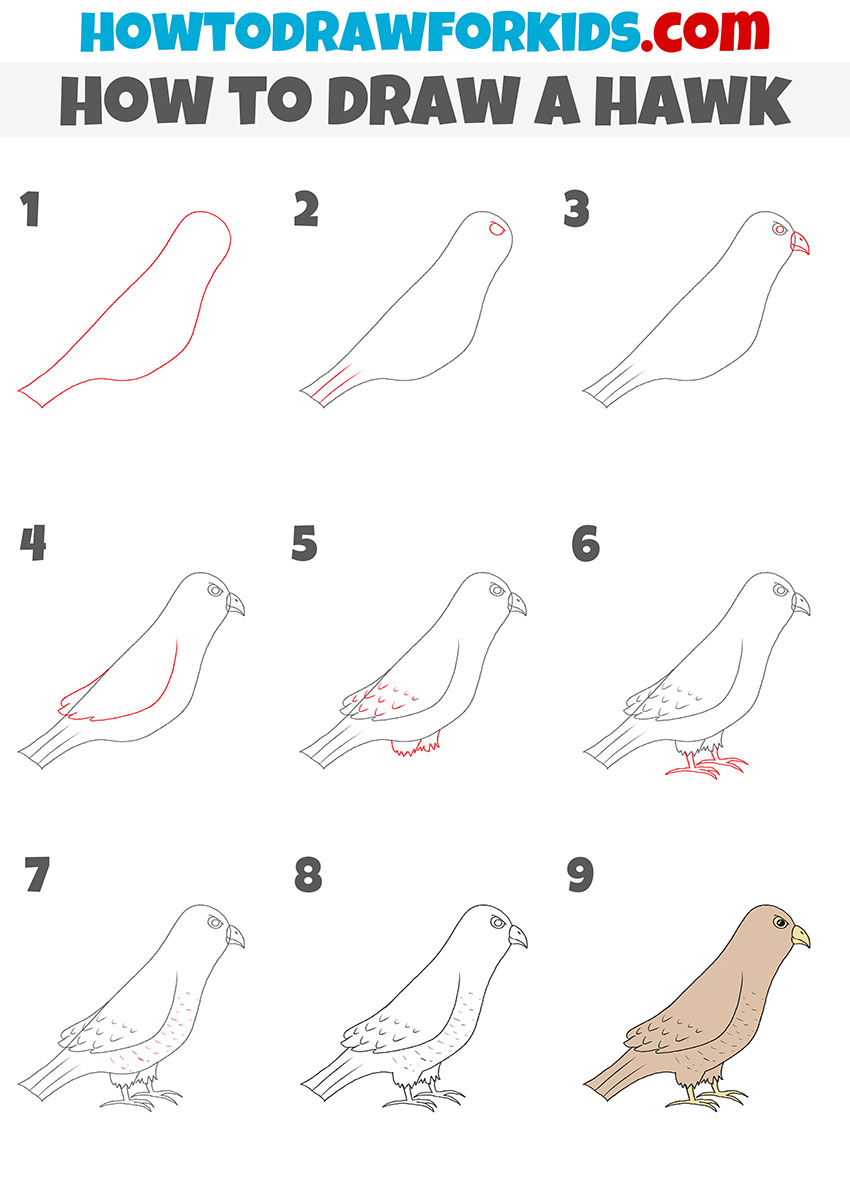 HOWTODRAWFORKIDS.com

HOW TO DRAW A HAWK

1

2

3

4

5

6

7

8

9