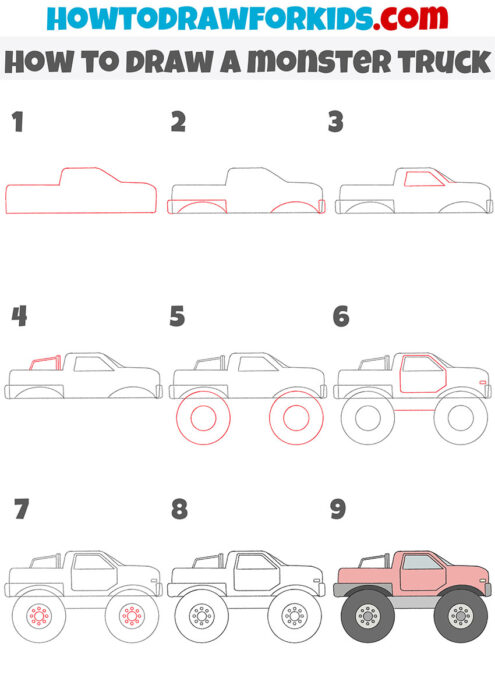 HOWTODRAWFORKIDS.com
HOW TO DRAW A MONSTER TRUCK

1
2
3
4
5
6
7
8
9