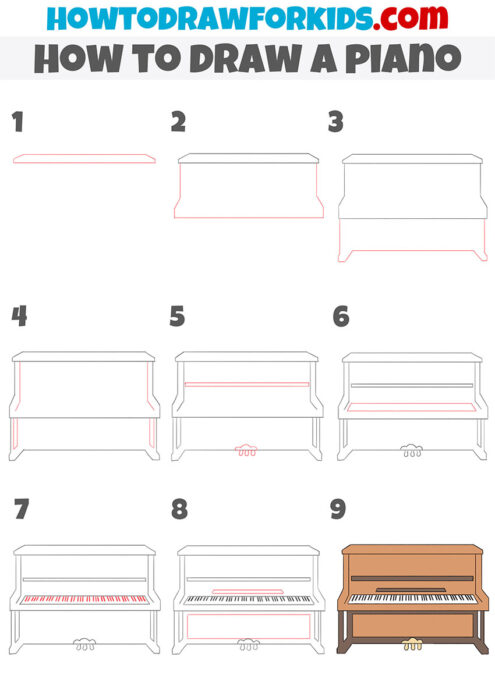 HOWTODRAWFORKIDS.com
HOW TO DRAW A PIANO

1

2

3

4

5

6

7

8

9