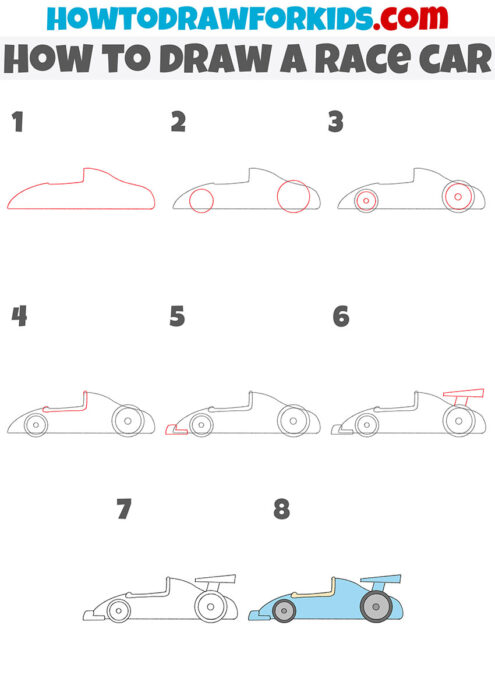 HOWTODRAWFORKIDS.com

HOW TO DRAW A RACE CAR

1

2

3

4

5

6

7

8