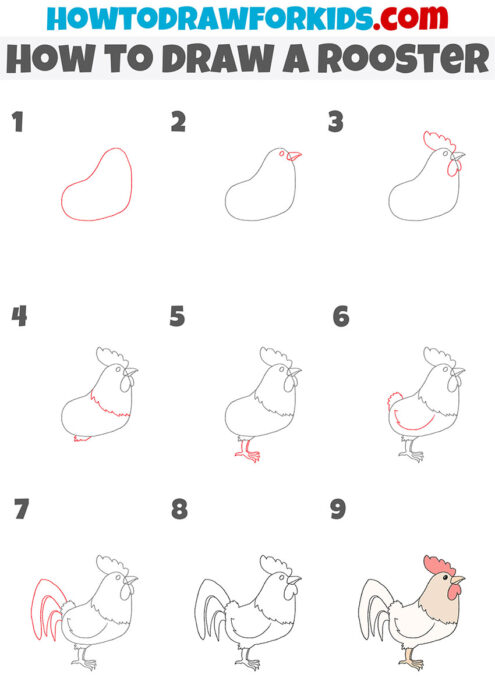 HOWTODRAWFORKIDS.com
HOW TO DRAW A ROOSTER

1

2

3

4

5

6

7

8

9