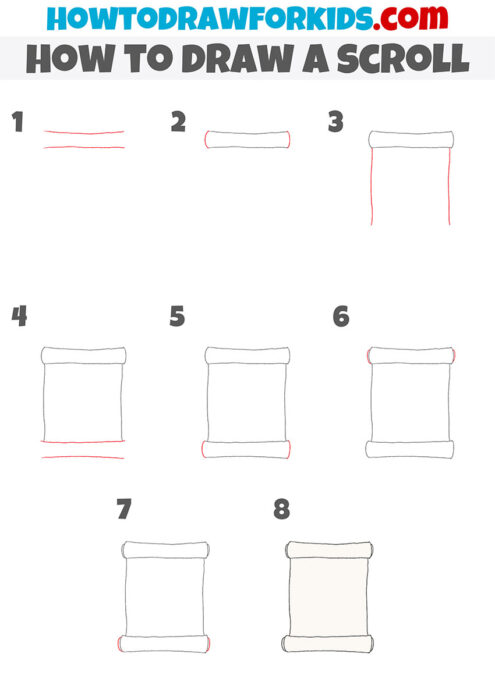 HOWTODRAWFORKIDS.com
HOW TO DRAW A SCROLL

1

2

3

4

5

6

7

8