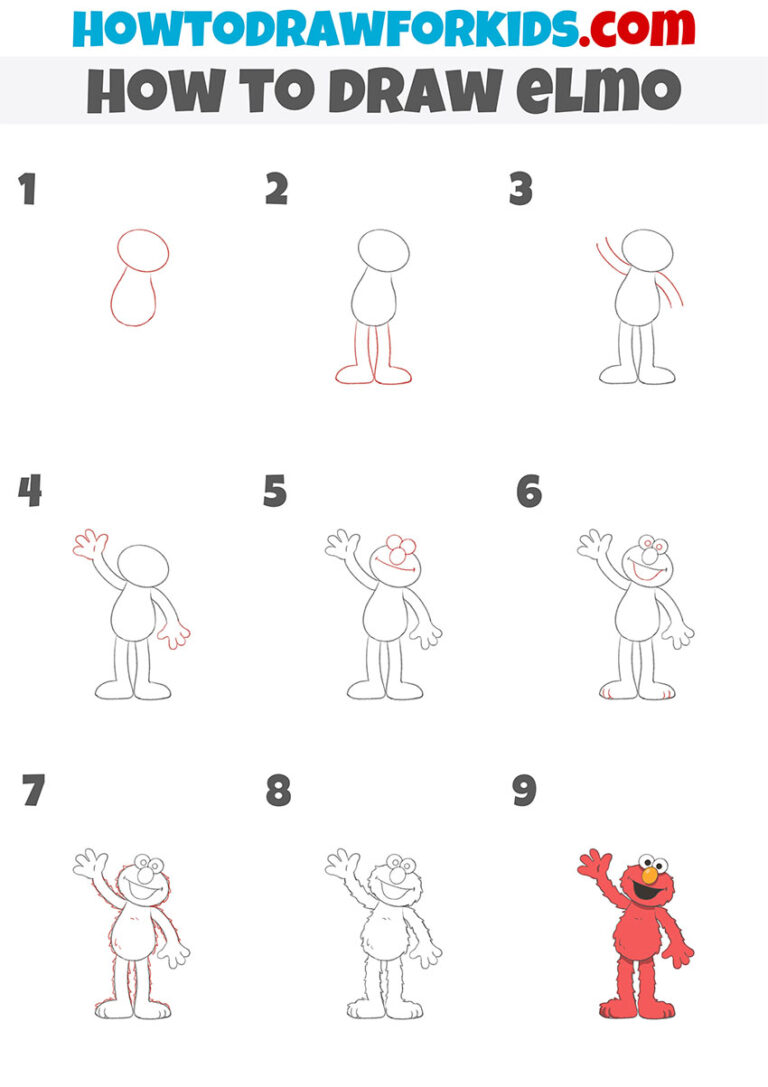 HOWTODRAWFORKIDS.com

HOW TO DRAW ELMO

1

2

3

4

5

6

7

8

9