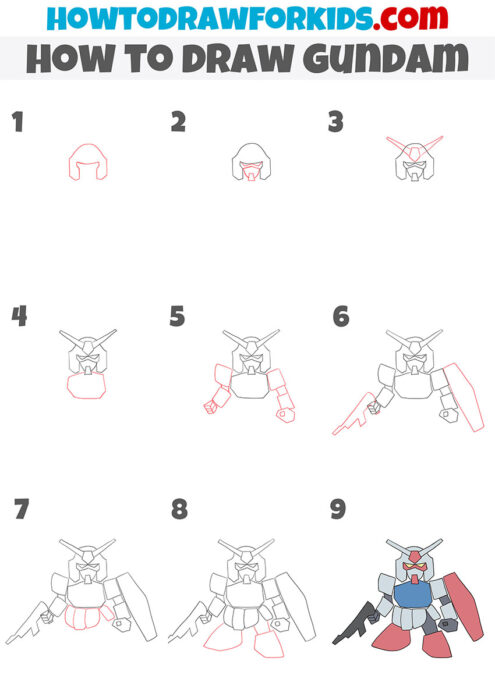 HOWTODRAWFORKIDS.com
HOW TO DRAW GUNDAM

1

2

3

4

5

6

7

8

9