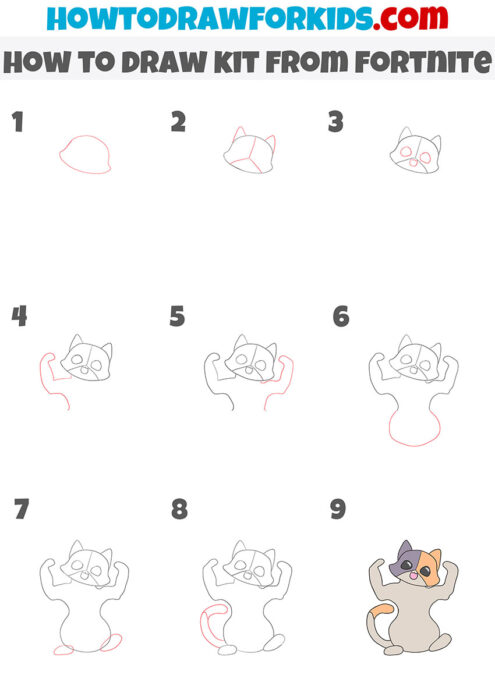 HOWTODRAWFORKIDS.com

HOW TO DRAW KIT FROM FORTNITE

1

2

3

4

5

6

7

8

9