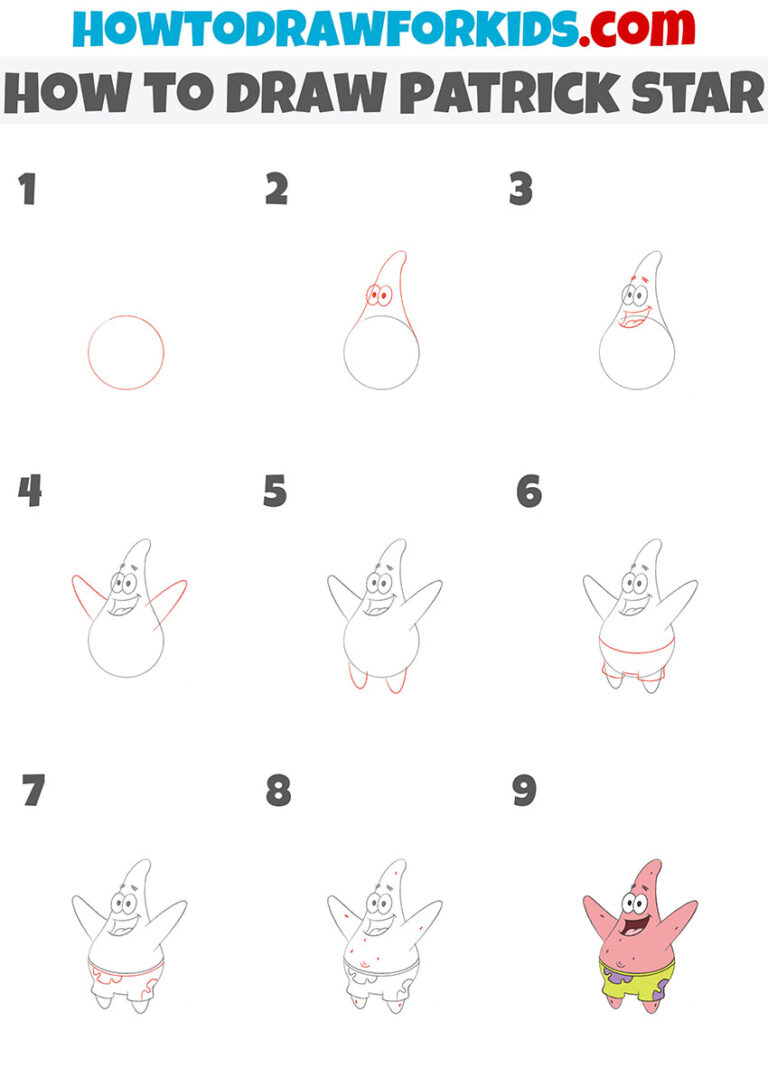 HOWTODRAWFORKIDS.com
HOW TO DRAW PATRICK STAR

1

2

3

4

5

6

7

8

9