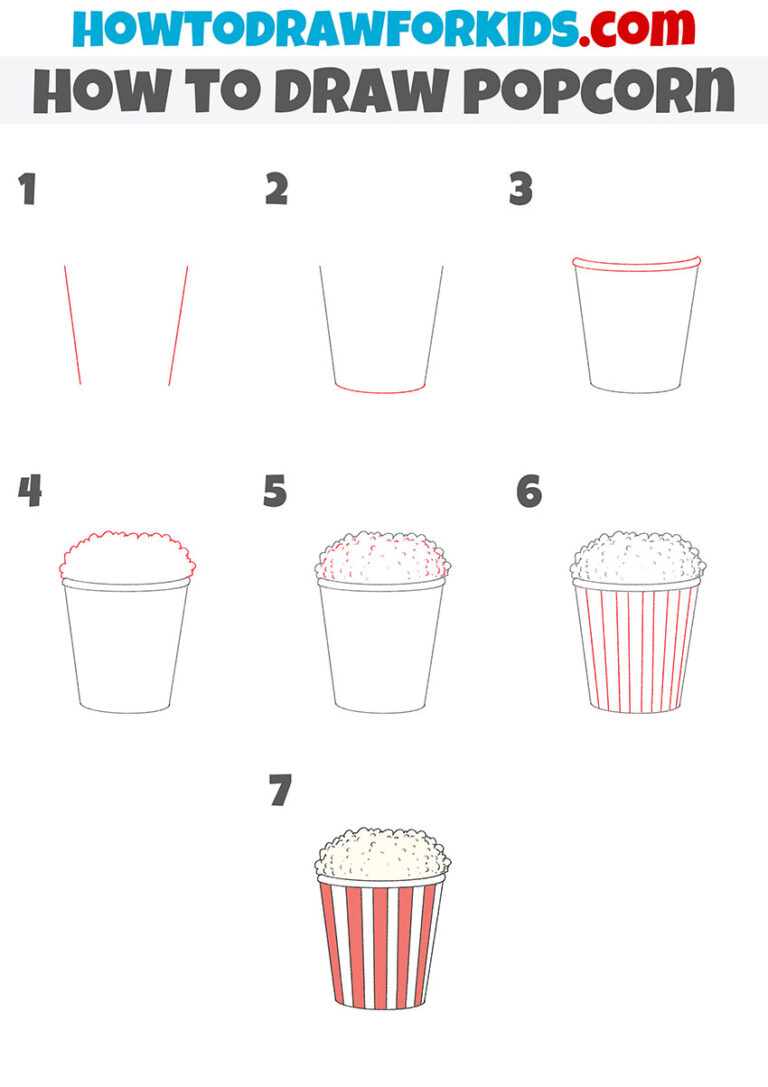 HOWTODRAWFORKIDS.com
HOW TO DRAW POPCORN

1

2

3

4

5

6

7