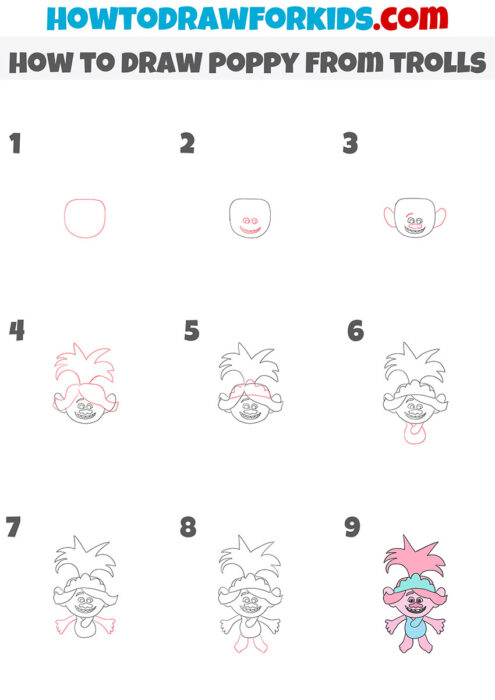 HOWTODRAWFORKIDS.com

HOW TO DRAW POPPY FROM TROLLS

1

2

3

4

5

6

7

8

9