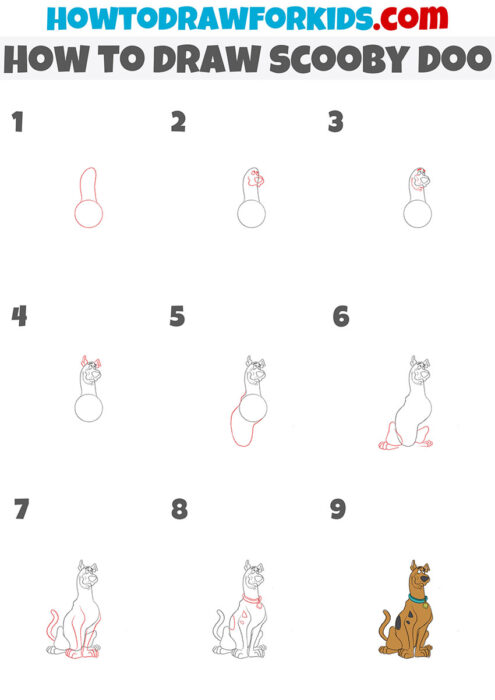 HOWTODRAWFORKIDS.com

HOW TO DRAW SCOOBY DOO

1

2

3

4

5

6

7

8

9