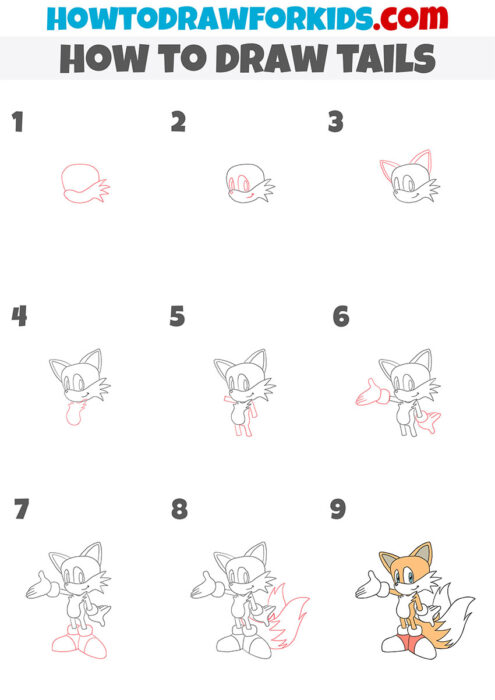 HOWTODRAWFORKIDS.com
HOW TO DRAW TAILS

1

2

3

4

5

6

7

8

9