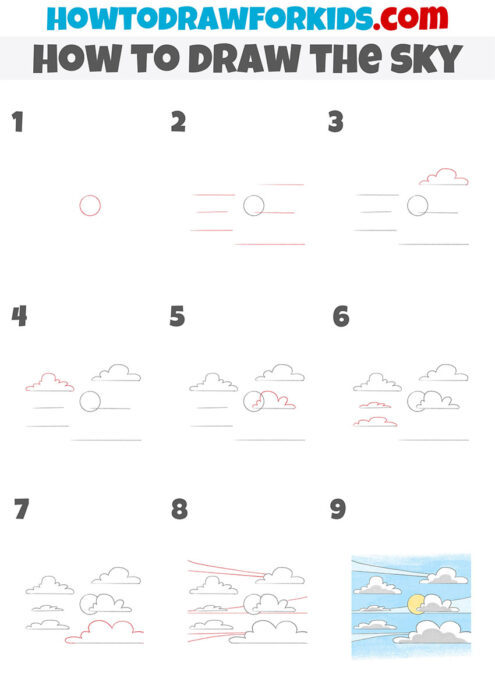 HOWTODRAWFORKIDS.com

HOW TO DRAW THE SKY

1

2

3

4

5

6

7

8

9