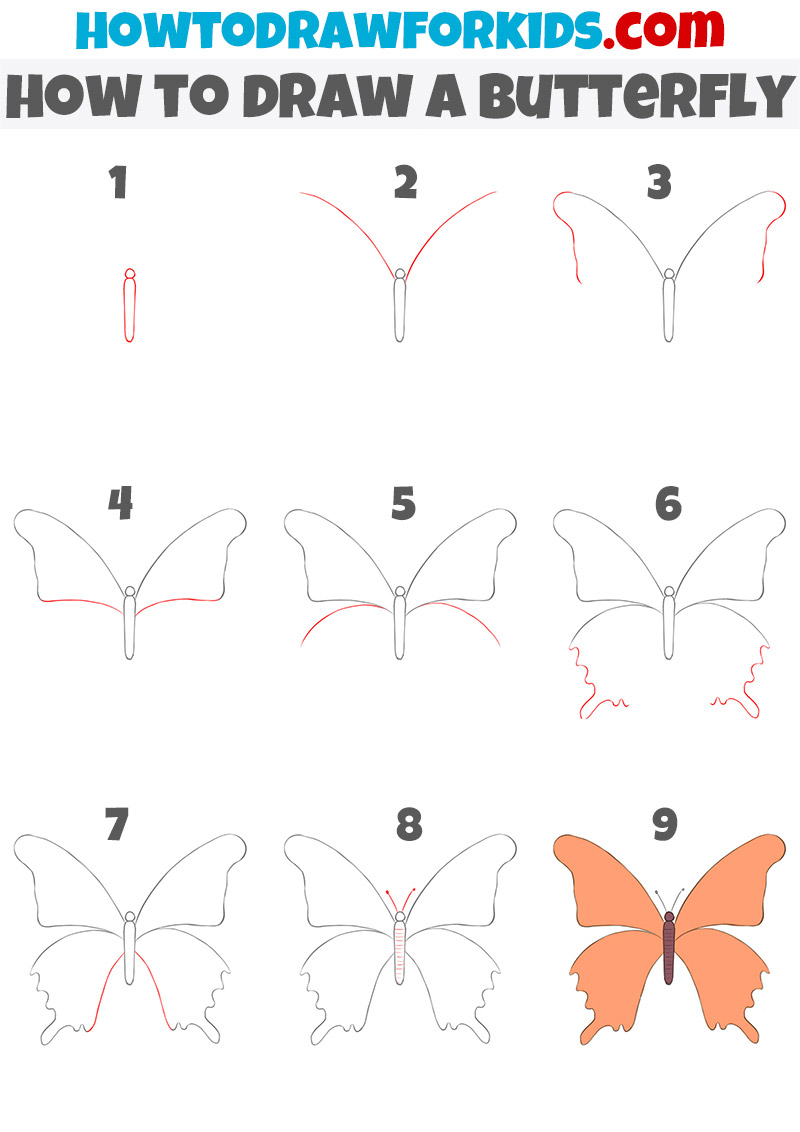 HOWTODRAWFORKIDS.com
HOW TO DRAW A BUTTERFLY

1

2

3

4

5

6

7

8

9